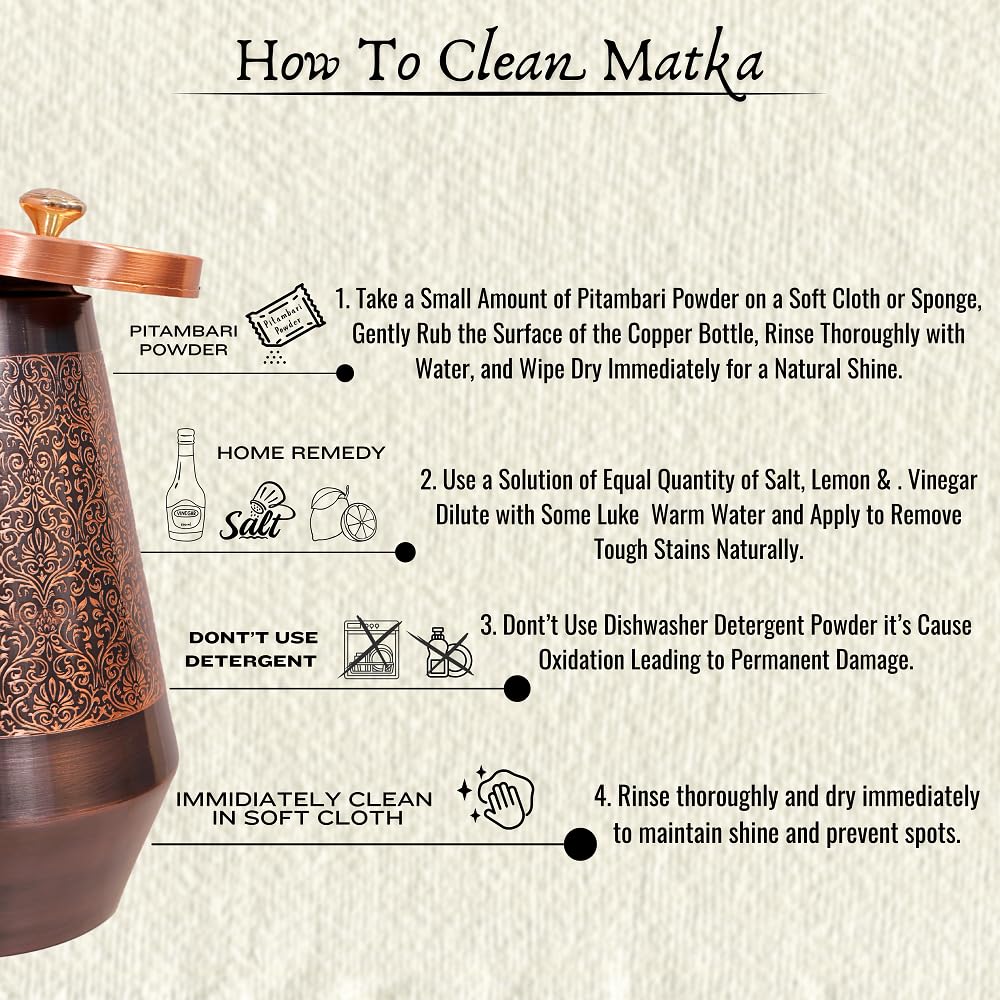 How To Clean Matka

PITAMBARI POWDER

Pitambari Powder

1. Take a Small Amount of Pitambari Powder on a Soft Cloth or Sponge, Gently Rub the Surface of the Copper Bottle, Rinse Thoroughly with Water, and Wipe Dry Immediately for a Natural Shine.

HOME REMEDY

VINEGAR

Salt

2. Use a Solution of Equal Quantity of Salt, Lemon & . Vinegar Dilute with Some Luke Warm Water and Apply to Remove Tough Stains Naturally.

DON'T USE DETERGENT

3. Dont't Use Dishwasher Detergent Powder it's Cause Oxidation Leading to Permanent Damage.

IMMIDIATELY CLEAN IN SOFT CLOTH

4. Rinse thoroughly and dry immediately to maintain shine and prevent spots.